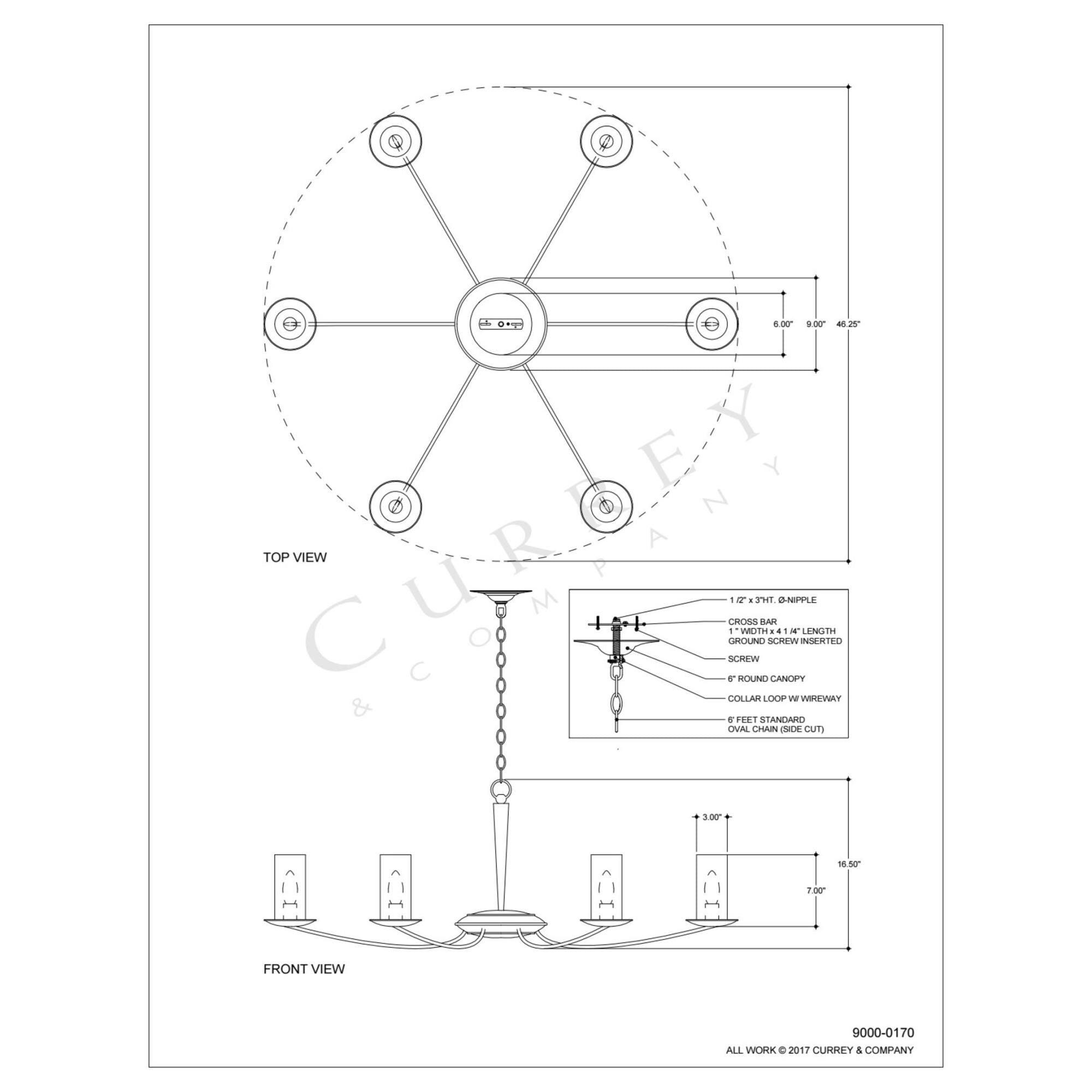 6.00"
9.00"
46.25"

TOP VIEW

CURREY
& COMPANY

1 /2" x 3"HT. Ø-NIPPLE
CROSS BAR
1 " WIDTH x 4 1 /4" LENGTH
GROUND SCREW INSERTED
SCREW
6" ROUND CANOPY
COLLAR LOOP W/ WIREWAY
6' FEET STANDARD
OVAL CHAIN (SIDE CUT)

3.00"
16.50"
7.00"

FRONT VIEW

9000-0170
ALL WORK © 2017 CURREY & COMPANY